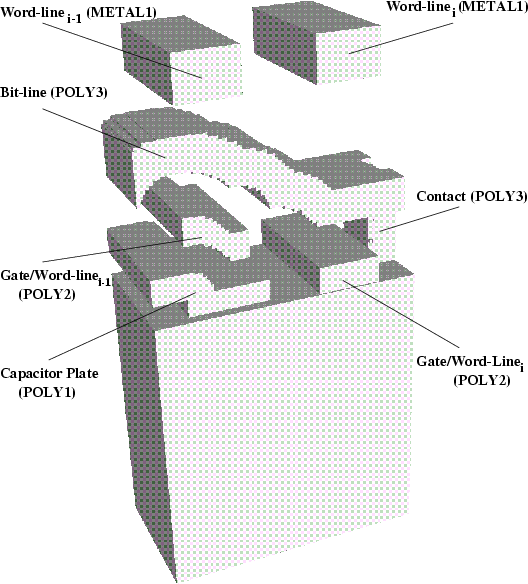 Word-line$_{i-1}$ (METAL1)

Word-line$_i$ (METAL1)

Bit-line (POLY3)

Contact (POLY3)

Gate/Word-line$_{i-1}$ (POLY2)

Capacitor Plate (POLY1)

Gate/Word-Line$_i$ (POLY2)