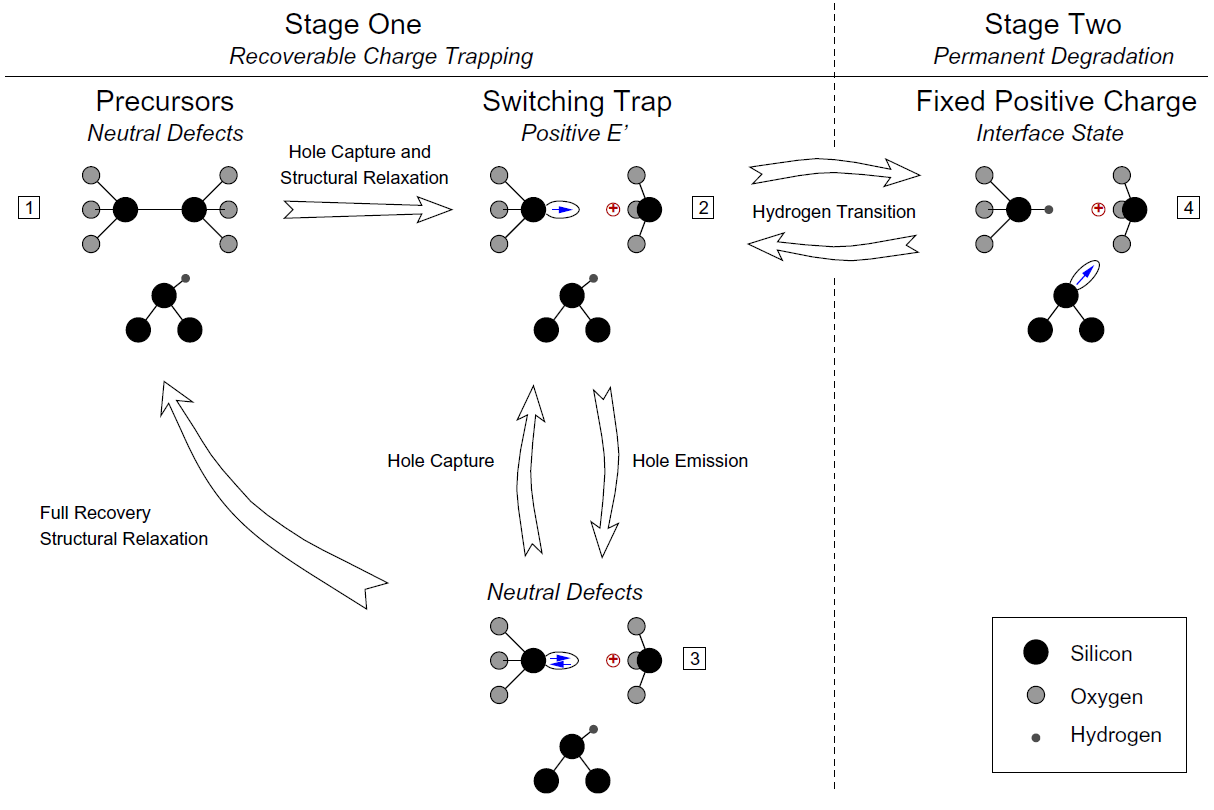 Stage One
Recoverable Charge Trapping

Stage Two
Permanent Degradation

Precursors
Neutral Defects

1

Hole Capture and Structural Relaxation

Switching Trap
Positive E'

2

Hydrogen Transition

Fixed Positive Charge
Interface State

4

Hole Capture

Hole Emission

Full Recovery
Structural Relaxation

Neutral Defects

3

Silicon
Oxygen
Hydrogen